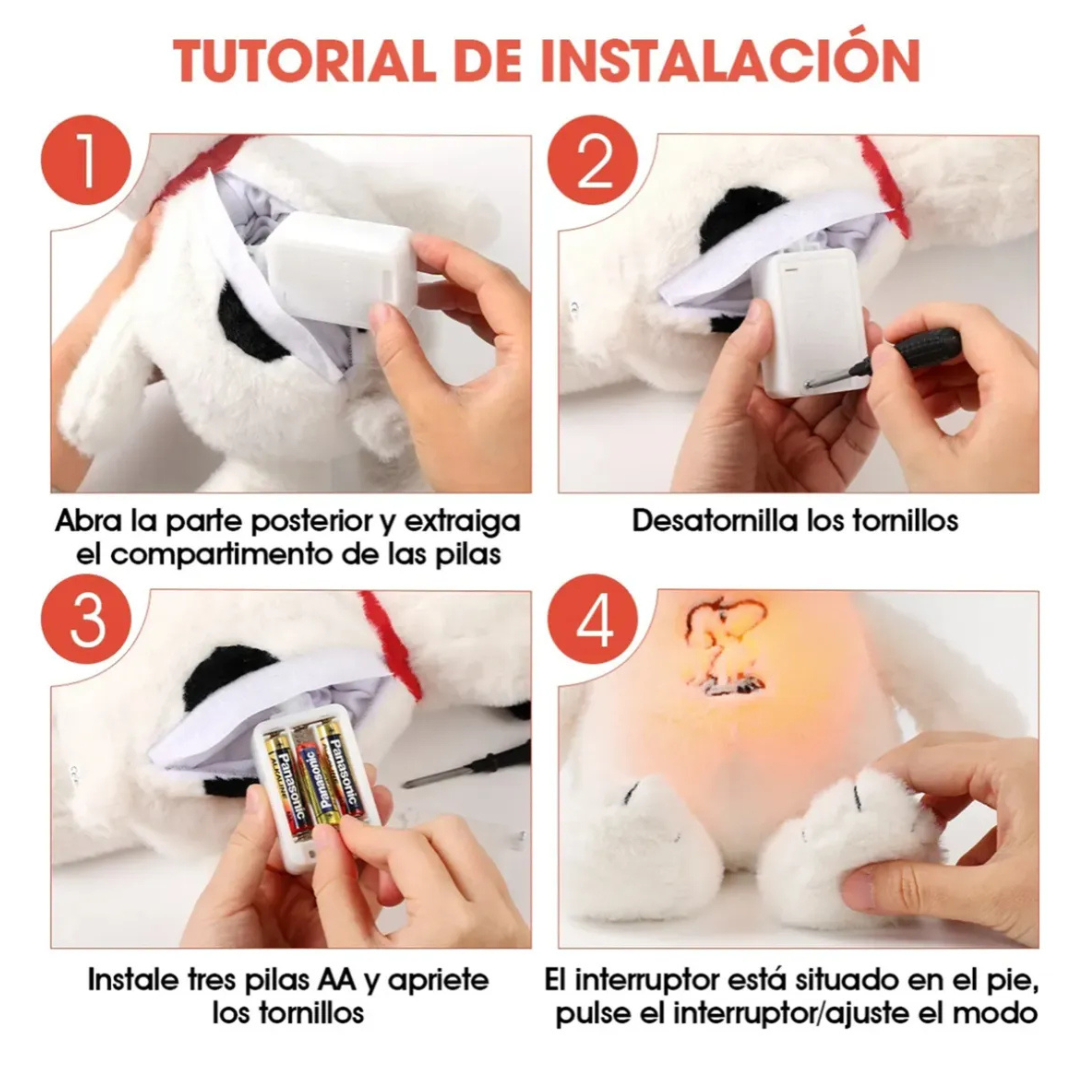 TUTORIAL DE INSTALACIÓN

1

Abra la parte posterior y extraiga el compartimento de las pilas

2

Desatornilla los tornillos

3

Panasonic
Panasonic
Panasonic

Instale tres pilas AA y apriete los tornillos

4

El interruptor está situado en el pie, pulse el interruptor/ajuste el modo